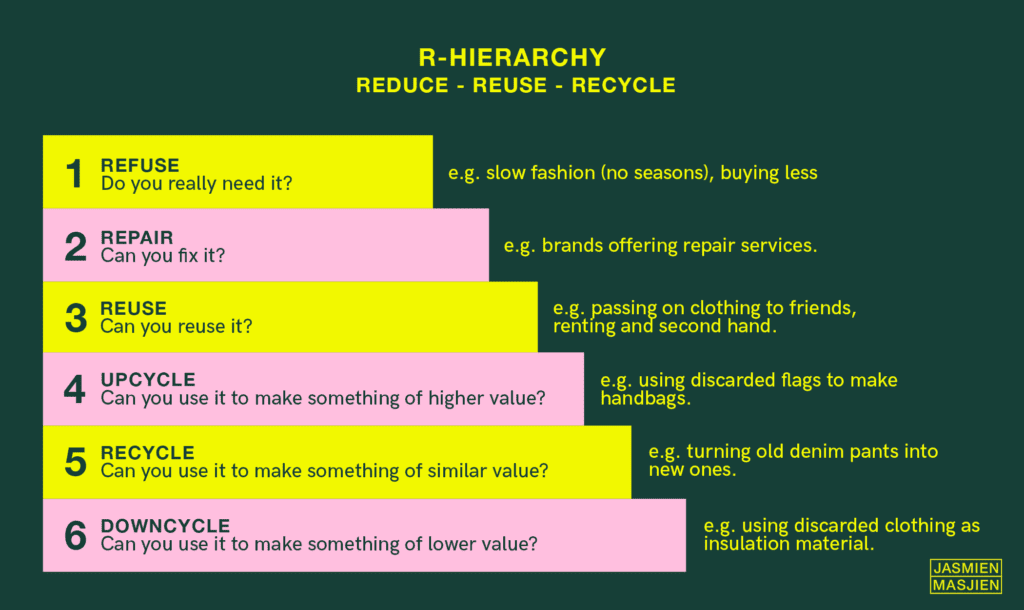 R-HIERARCHY
REDUCE - REUSE - RECYCLE

1 REFUSE
Do you really need it?
e.g. slow fashion (no seasons), buying less

2 REPAIR
Can you fix it?
e.g. brands offering repair services.

3 REUSE
Can you reuse it?
e.g. passing on clothing to friends, renting and second hand.

4 UPCYCLE
Can you use it to make something of higher value?
e.g. using discarded flags to make handbags.

5 RECYCLE
Can you use it to make something of similar value?
e.g. turning old denim pants into new ones.

6 DOWNCYCLE
Can you use it to make something of lower value?
e.g. using discarded clothing as insulation material.

JASMIEN MASJIEN